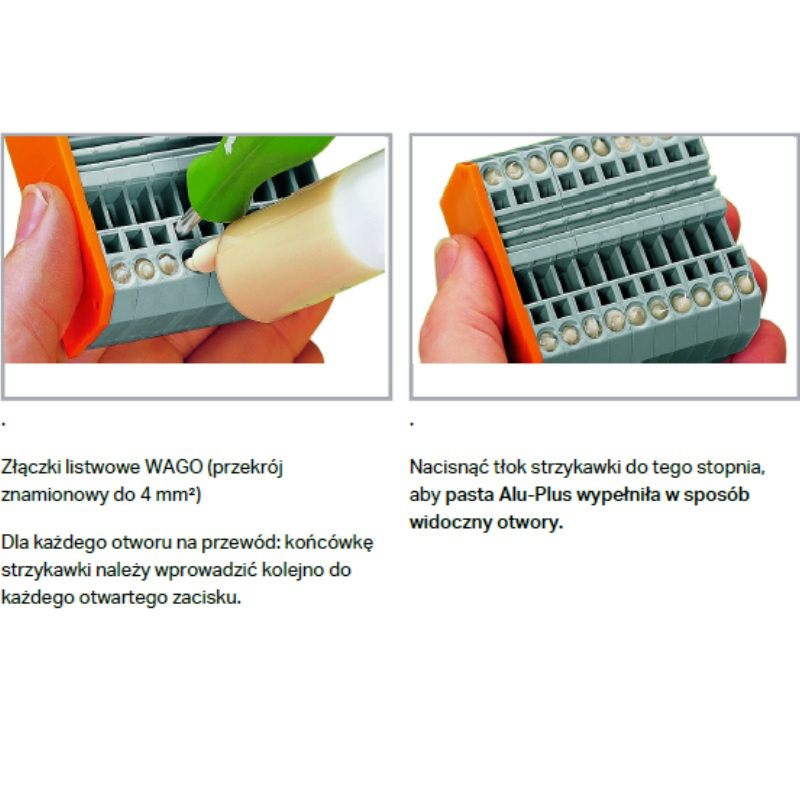 .

Złączki listwowe WAGO (przekrój znamionowy do 4 mm²)

Dla każdego otworu na przewód: końcówkę strzykawki należy wprowadzić kolejno do każdego otwartego zacisku.

.

Nacisnąć tłok strzykawki do tego stopnia, aby pasta Alu-Plus wypełniła w sposób widoczny otwory.